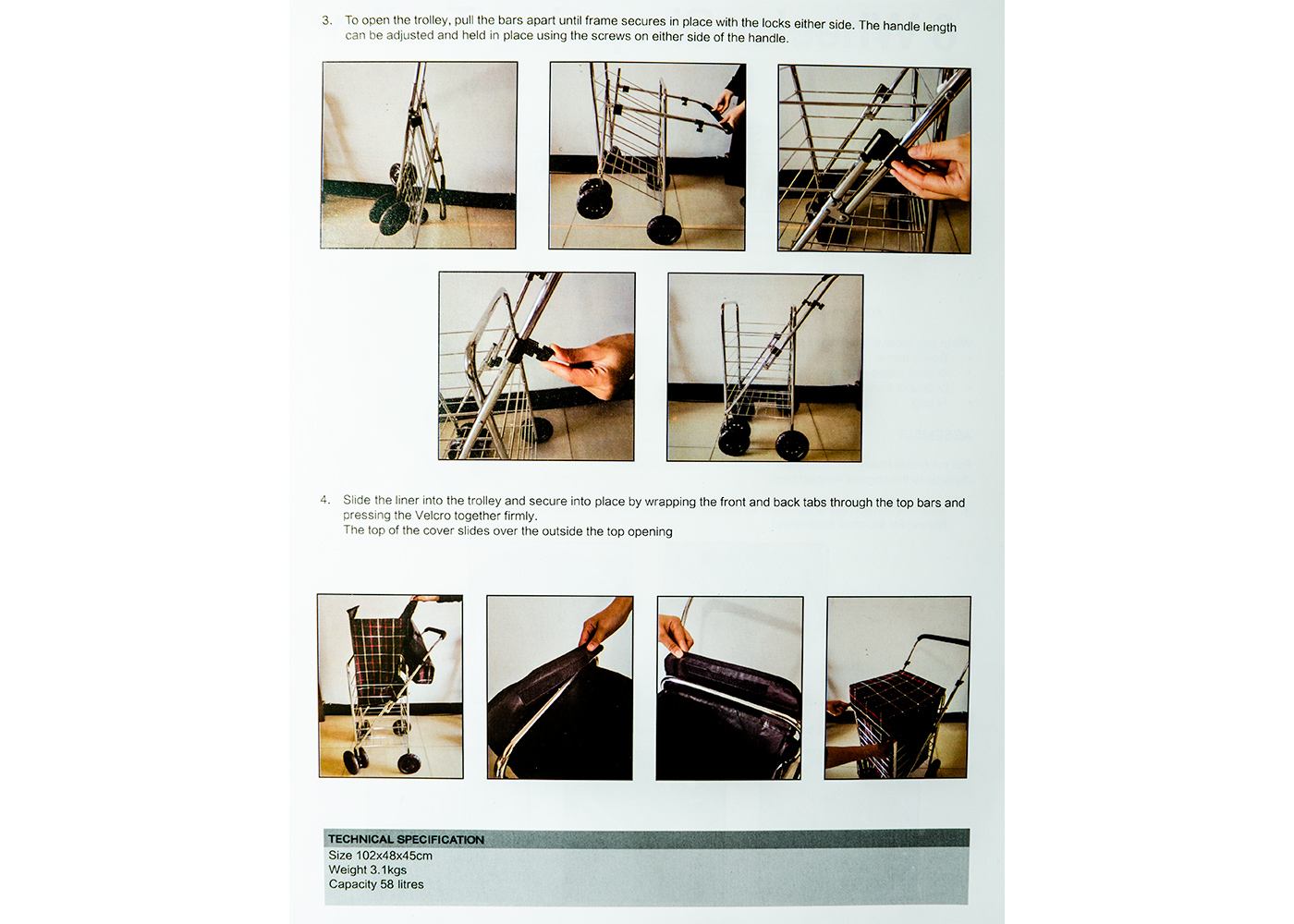 3. To open the trolley, pull the bars apart until frame secures in place with the locks either side. The handle length can be adjusted and held in place using the screws on either side of the handle.

4. Slide the liner into the trolley and secure into place by wrapping the front and back tabs through the top bars and pressing the Velcro together firmly.
The top of the cover slides over the outside the top opening

TECHNICAL SPECIFICATION
Size 102x48x45cm
Weight 3.1kgs
Capacity 58 litres